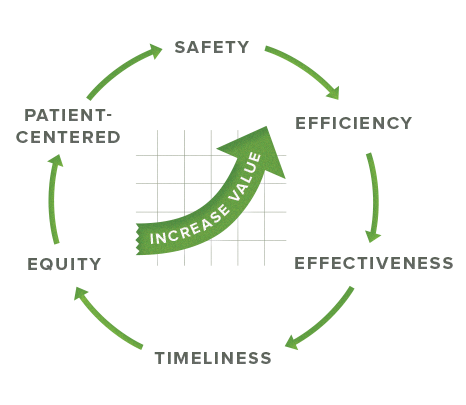 SAFETY

EFFICIENCY

EFFECTIVENESS

TIMELINESS

EQUITY

PATIENT-CENTERED

INCREASE VALUE