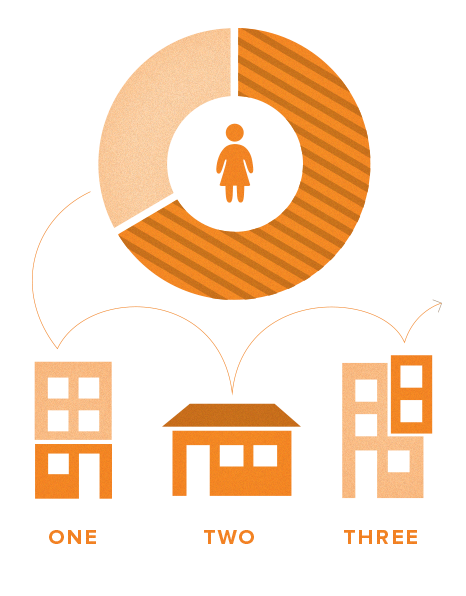 ONE TWO THREE