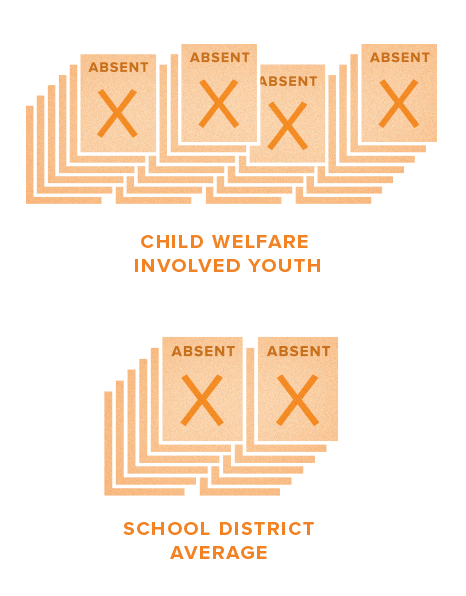 ABSENT
X
ABSENT
X
ABSENT
X
ABSENT
X

CHILD WELFARE INVOLVED YOUTH

ABSENT
X
ABSENT
X

SCHOOL DISTRICT AVERAGE