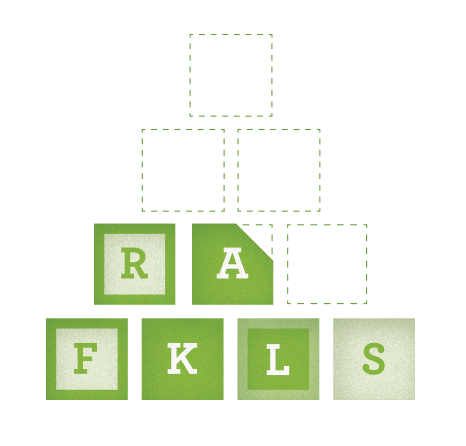 R A
F K L S