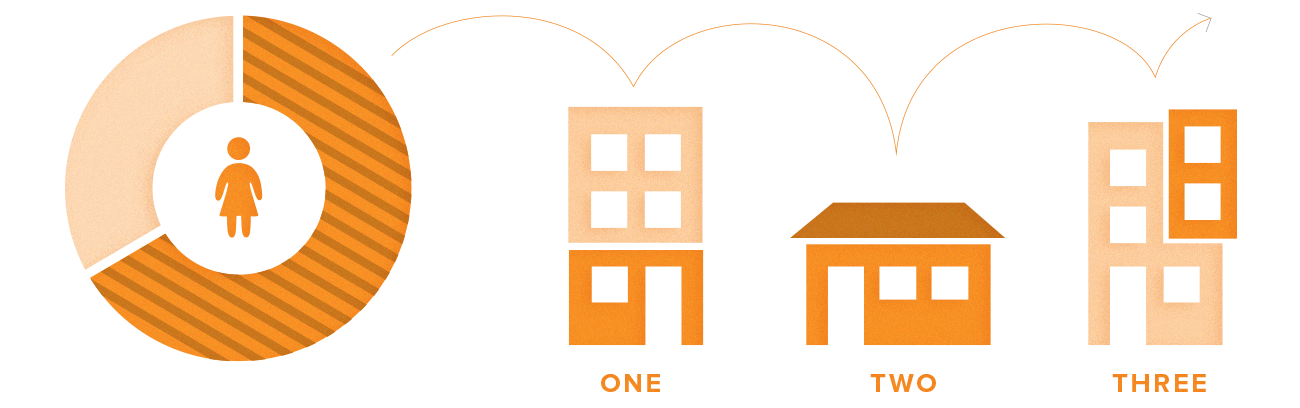 ONE

TWO

THREE