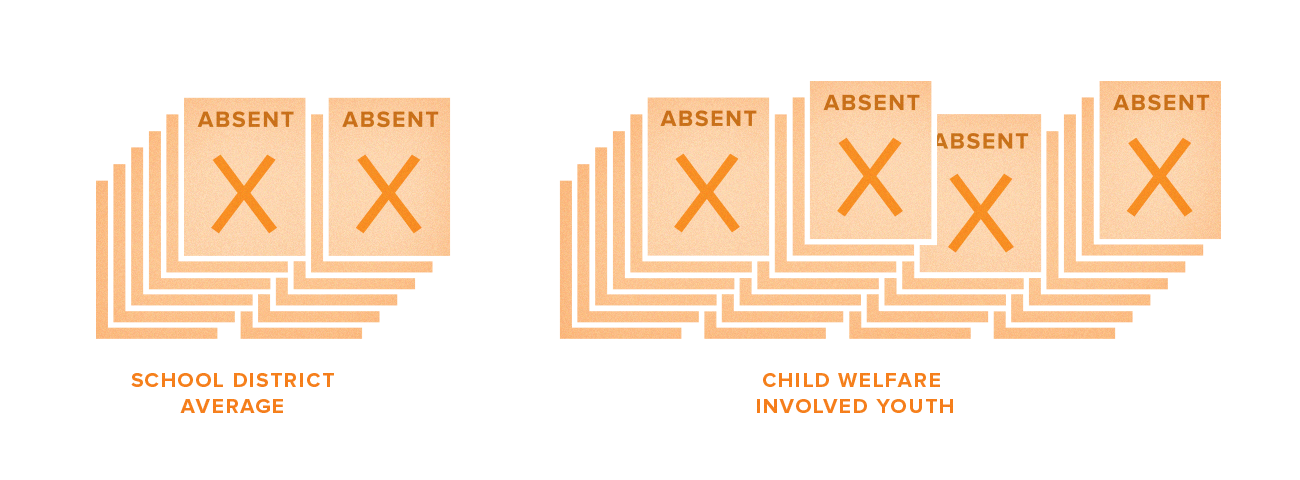 ABSENT
X
ABSENT
X

SCHOOL DISTRICT AVERAGE

ABSENT
X
ABSENT
X
ABSENT
X
ABSENT
X

CHILD WELFARE INVOLVED YOUTH