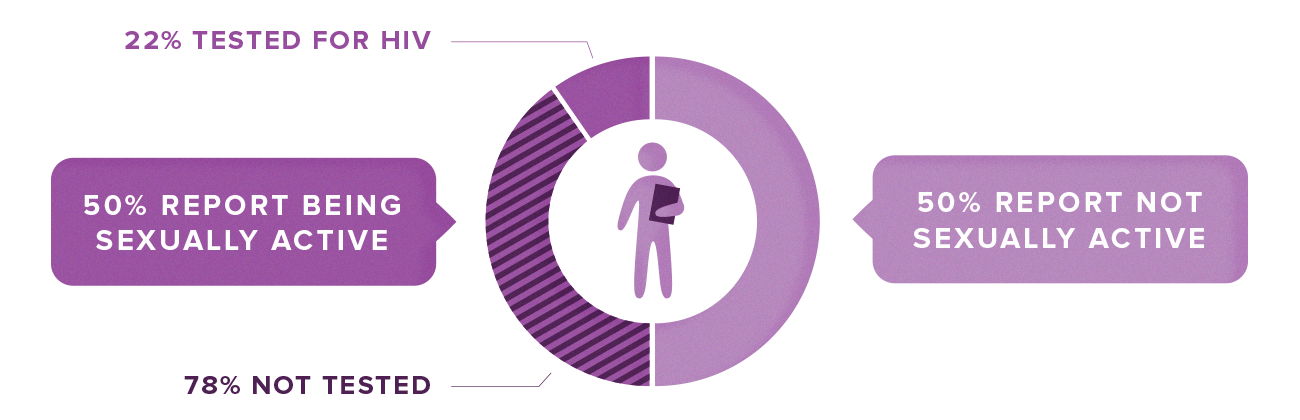 22% TESTED FOR HIV

50% REPORT BEING SEXUALLY ACTIVE

50% REPORT NOT SEXUALLY ACTIVE

78% NOT TESTED