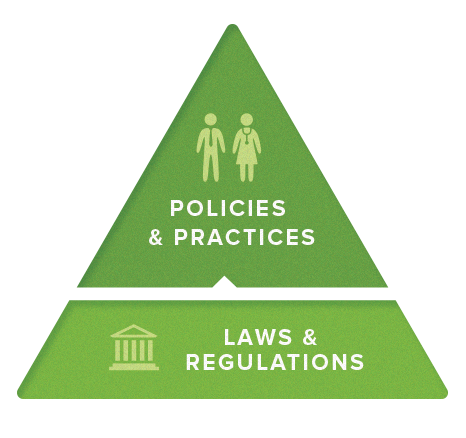 POLICIES
& PRACTICES

LAWS &
REGULATIONS