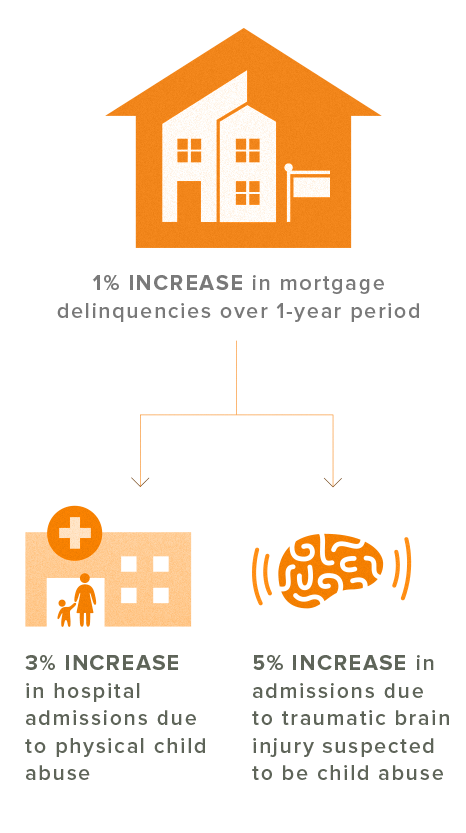 1% INCREASE in mortgage delinquencies over 1-year period

3% INCREASE in hospital admissions due to physical child abuse

5% INCREASE in admissions due to traumatic brain injury suspected to be child abuse