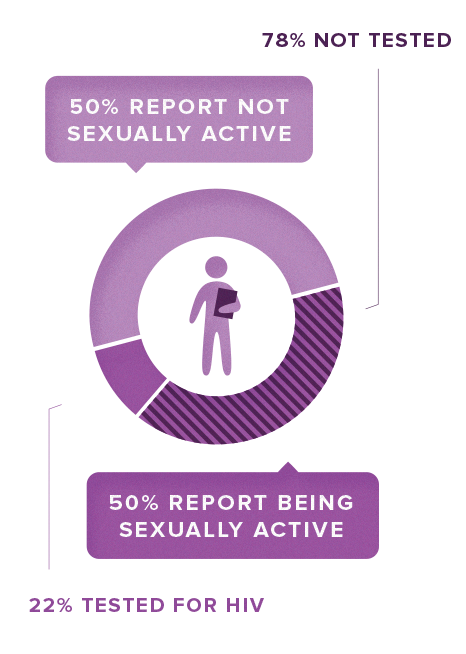 78% NOT TESTED

50% REPORT NOT SEXUALLY ACTIVE

50% REPORT BEING SEXUALLY ACTIVE

22% TESTED FOR HIV