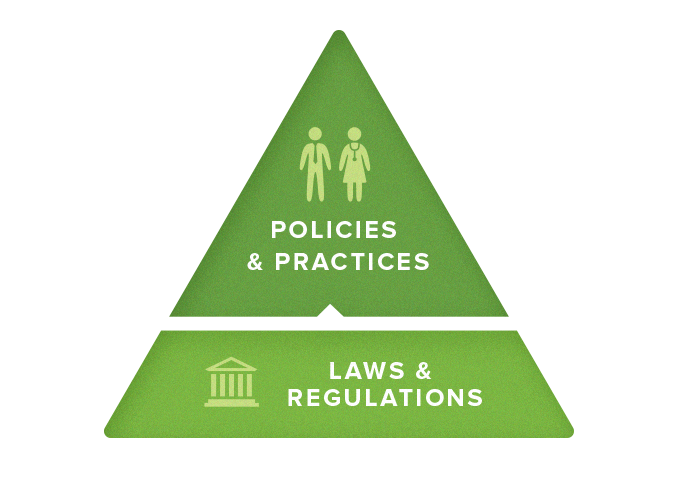 POLICIES
& PRACTICES

LAWS &
REGULATIONS