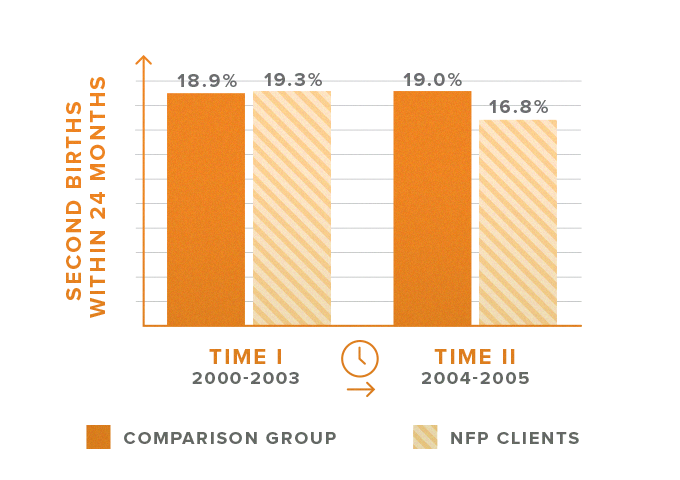 SECOND BIRTHS WITHIN 24 MONTHS

18.9%
19.3%
19.0%
16.8%

TIME I
2000-2003

TIME II
2004-2005

COMPARISON GROUP
NFP CLIENTS